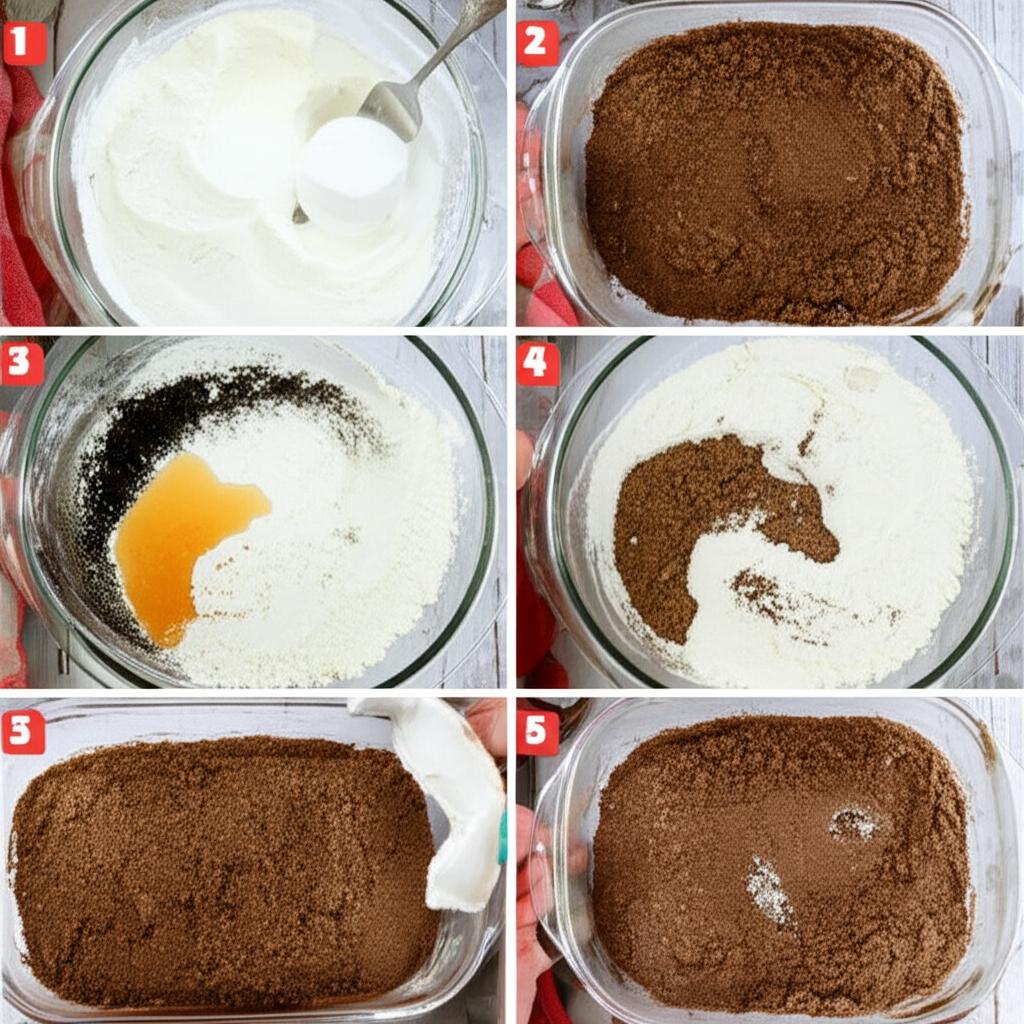 1
2
3
4
5
5