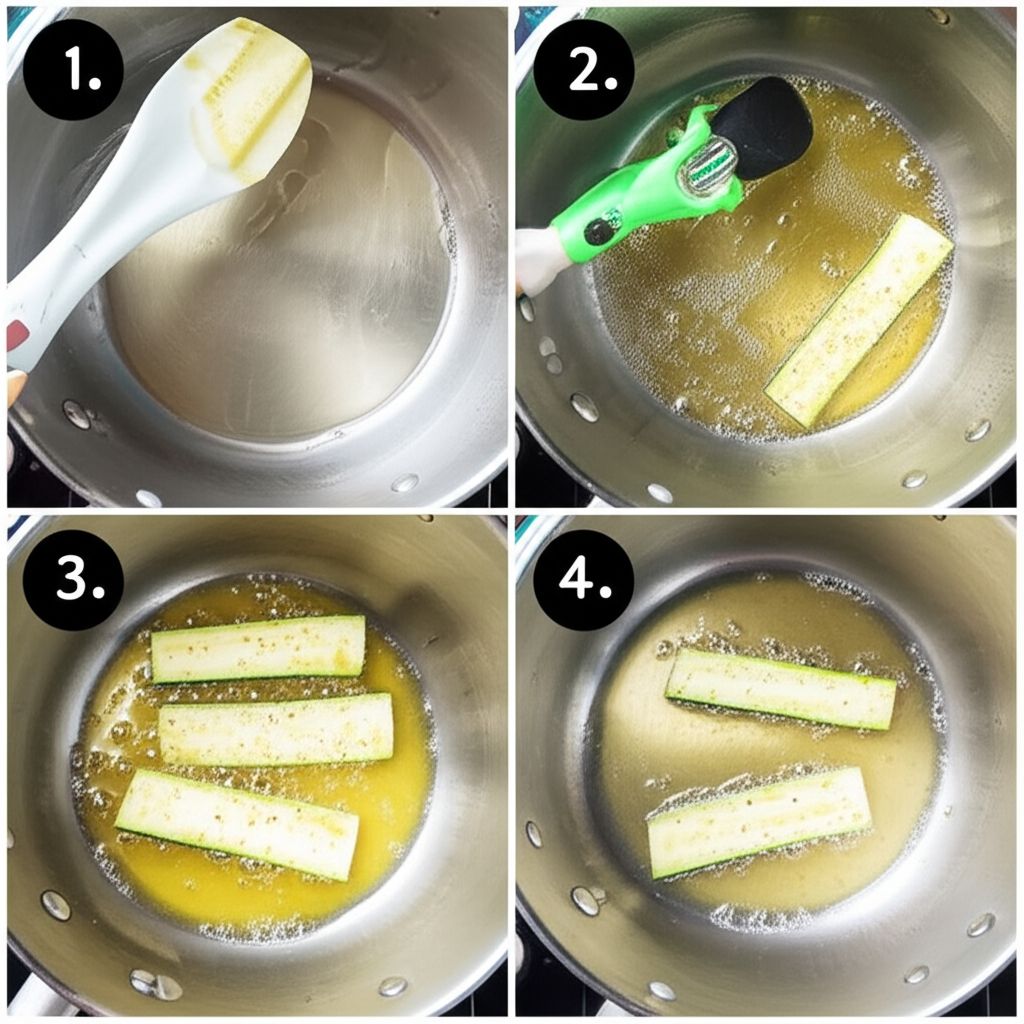 1.

2.

3.

4.